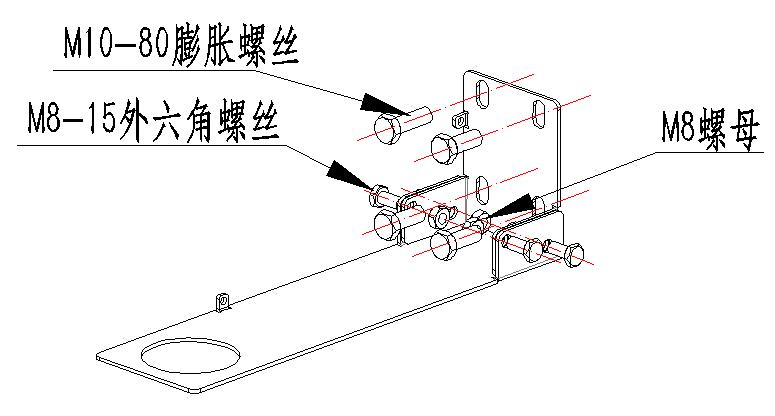 M10-80膨胀螺丝

M8-15外六角螺丝

M8螺母